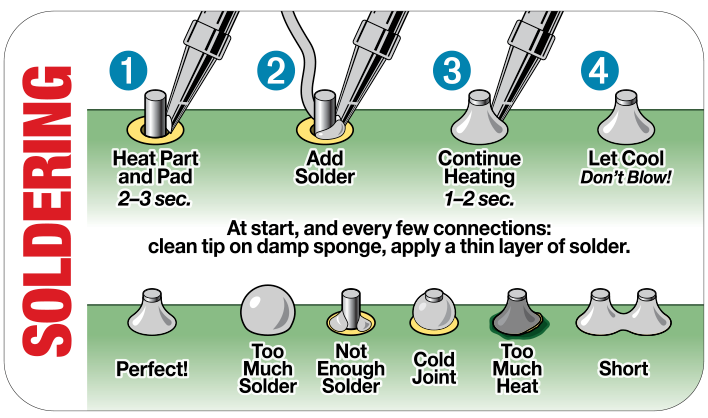 SOLDERING

1
Heat Part and Pad
2–3 sec.

2
Add Solder

3
Continue Heating
1–2 sec.

4
Let Cool
Don't Blow!

At start, and every few connections: clean tip on damp sponge, apply a thin layer of solder.

Perfect!

Too Much Solder

Not Enough Solder

Cold Joint

Too Much Heat

Short