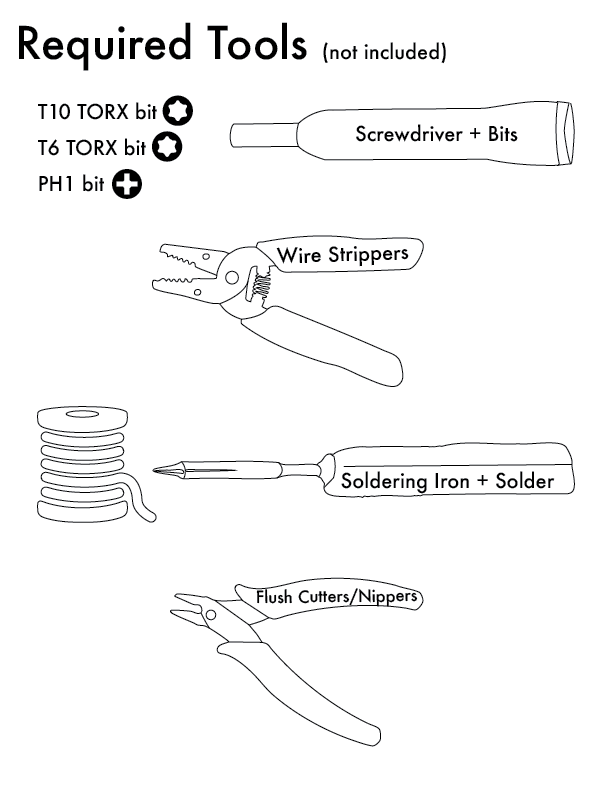 Required Tools (not included)

T10 TORX bit
T6 TORX bit
PH1 bit

Screwdriver + Bits

Wire Strippers

Soldering Iron + Solder

Flush Cutters/Nippers